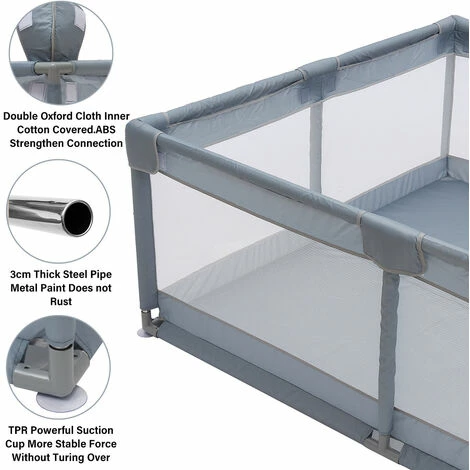 Double Oxford Cloth Inner Cotton Covered.ABS Strengthen Connection

3cm Thick Steel Pipe Metal Paint Does not Rust

TPR Powerful Suction Cup More Stable Force Without Turing Over