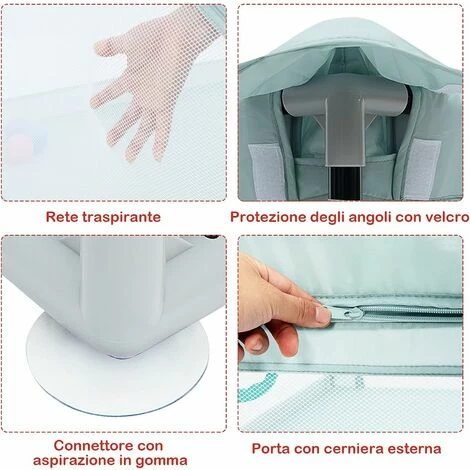 Rete traspirante

Protezione degli angoli con velcro

Connettore con aspirazione in gomma

Porta con cerniera esterna