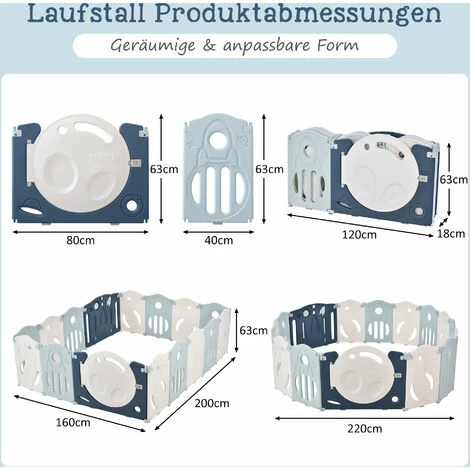 Laufstall Produktabmessungen

Geräumige & anpassbare Form

63cm
80cm

63cm
40cm

63cm
120cm
18cm

63cm
160cm
200cm

220cm