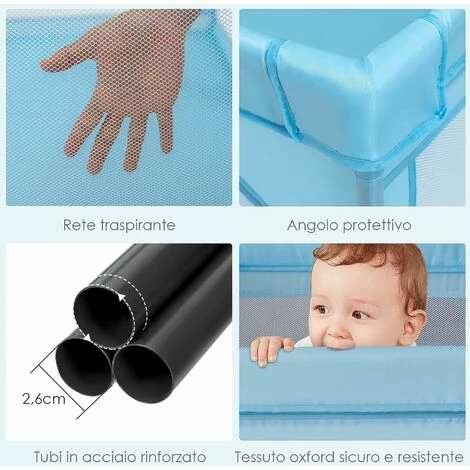 Rete traspirante

Angolo protettivo

2,6cm

Tubi in acciaio rinforzato

Tessuto oxford sicuro e resistente