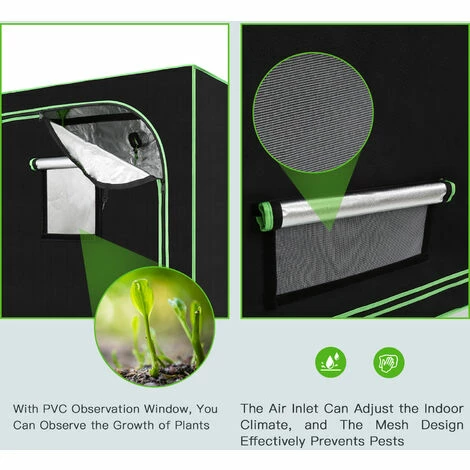 With PVC Observation Window, You Can Observe the Growth of Plants

The Air Inlet Can Adjust the Indoor Climate, and The Mesh Design Effectively Prevents Pests