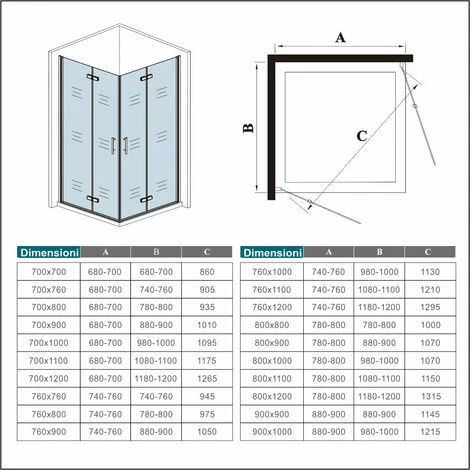 A

B

C

| Dimensioni | A | B | C |
|---|---|---|---|
| 700x700 | 680-700 | 680-700 | 860 |
| 700x760 | 680-700 | 740-760 | 905 |
| 700x800 | 680-700 | 780-800 | 935 |
| 700x900 | 680-700 | 880-900 | 1010 |
| 700x1000 | 680-700 | 980-1000 | 1095 |
| 700x1100 | 680-700 | 1080-1100 | 1175 |
| 700x1200 | 680-700 | 1180-1200 | 1265 |
| 760x760 | 740-760 | 740-760 | 945 |
| 760x800 | 740-760 | 780-800 | 975 |
| 760x900 | 740-760 | 880-900 | 1050 |

| Dimensioni | A | B | C |
|---|---|---|---|
| 760x1000 | 740-760 | 980-1000 | 1130 |
| 760x1100 | 740-760 | 1080-1100 | 1210 |
| 760x1200 | 740-760 | 1180-1200 | 1295 |
| 800x800 | 780-800 | 780-800 | 1000 |
| 800x900 | 780-800 | 880-900 | 1070 |
| 800x1000 | 780-800 | 980-1000 | 1070 |
| 800x1100 | 780-800 | 1080-1100 | 1150 |
| 800x1200 | 780-800 | 1180-1200 | 1315 |
| 900x900 | 880-900 | 880-900 | 1145 |
| 900x1000 | 880-900 | 980-1000 | 1215 |