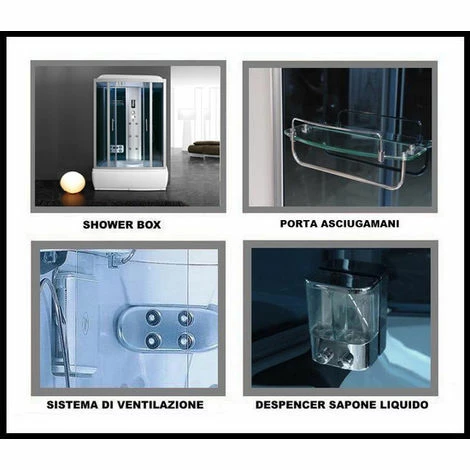 SHOWER BOX

PORTA ASCIUGAMANI

SISTEMA DI VENTILAZIONE

DESPENCER SAPONE LIQUIDO