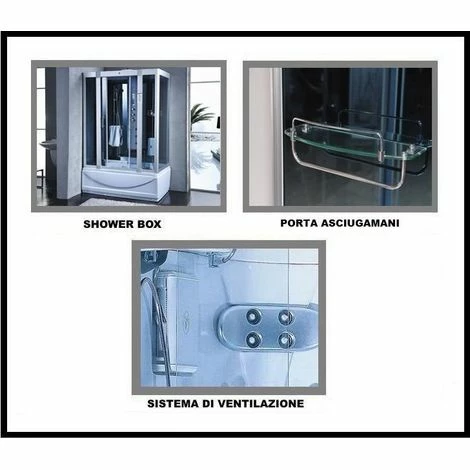 SHOWER BOX

PORTA ASCIUGAMANI

SISTEMA DI VENTILAZIONE