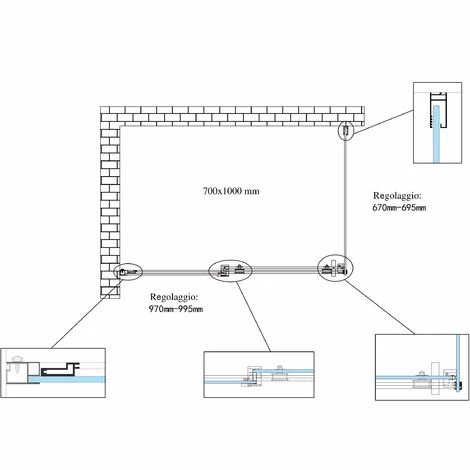 700x1000 mm

Regolaggio:
670mm-695mm

Regolaggio:
970mm-995mm